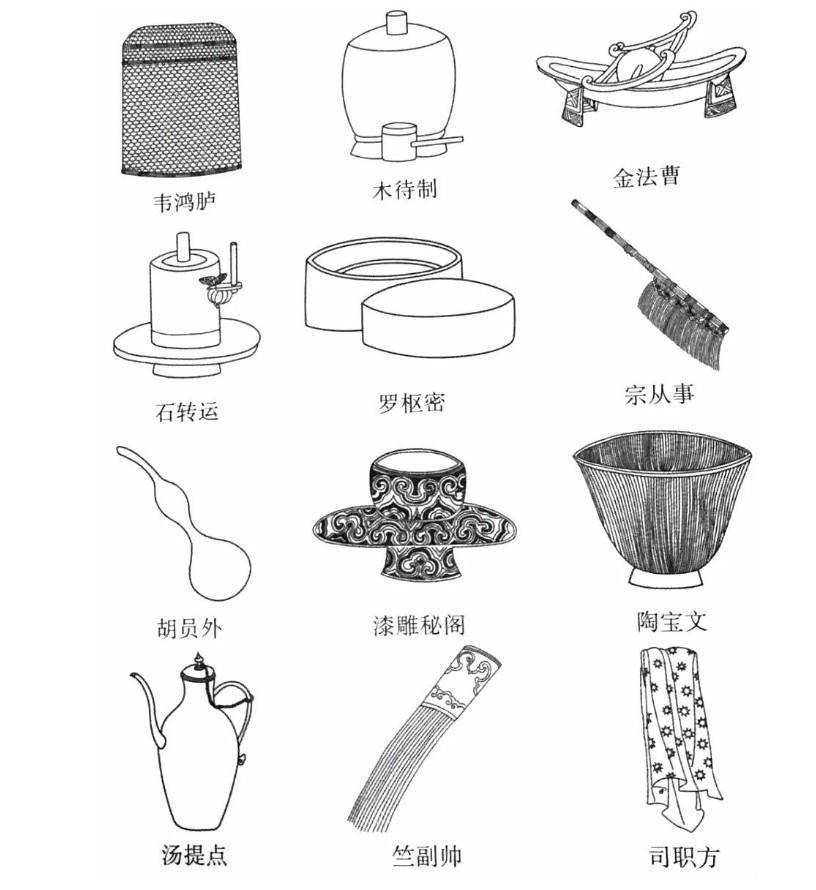 韦鸿胪

木待制

金法曹

石转运

罗枢密

宗从事

胡员外

漆雕秘阁

陶宝文

汤提点

竺副帅

司职方